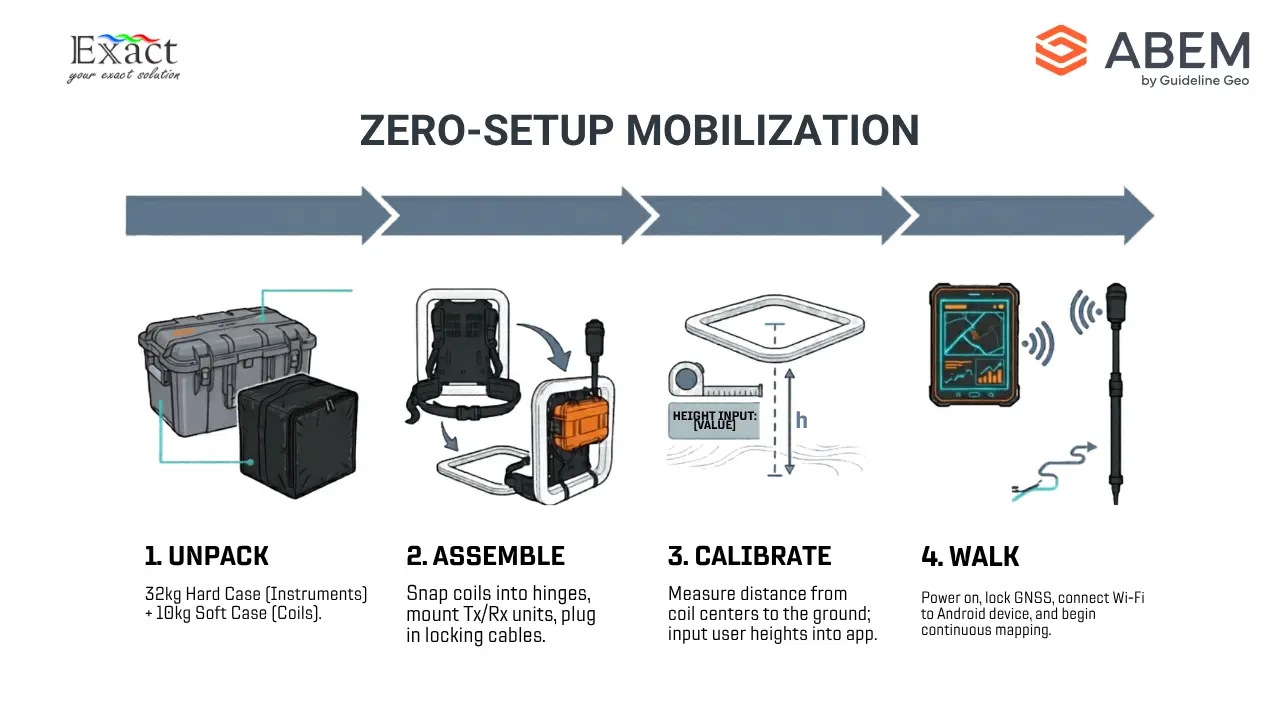 Exact
your exact solution

ABEM
by Guideline Geo

ZERO-SETUP MOBILIZATION

HEIGHT INPUT: [VALUE]

h

1. UNPACK
32kg Hard Case (Instruments) + 10kg Soft Case (Coils).

2. ASSEMBLE
Snap coils into hinges, mount Tx/Rx units, plug in locking cables.

3. CALIBRATE
Measure distance from coil centers to the ground; input user heights into app.

4. WALK
Power on, lock GNSS, connect Wi-Fi to Android device, and begin continuous mapping.